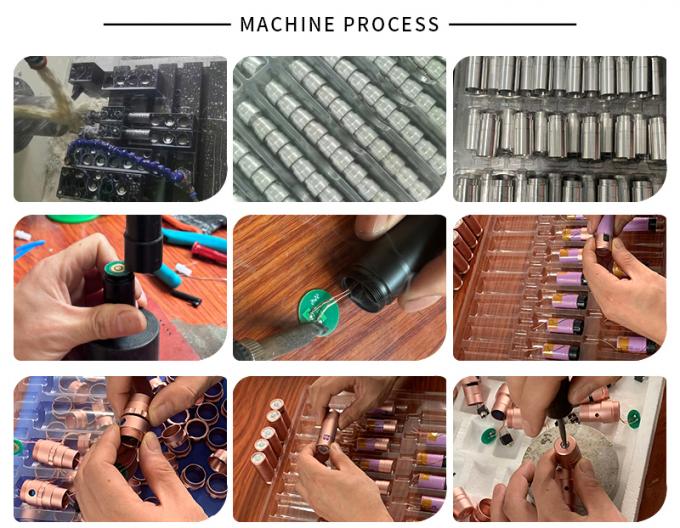 MACHINE PROCESS